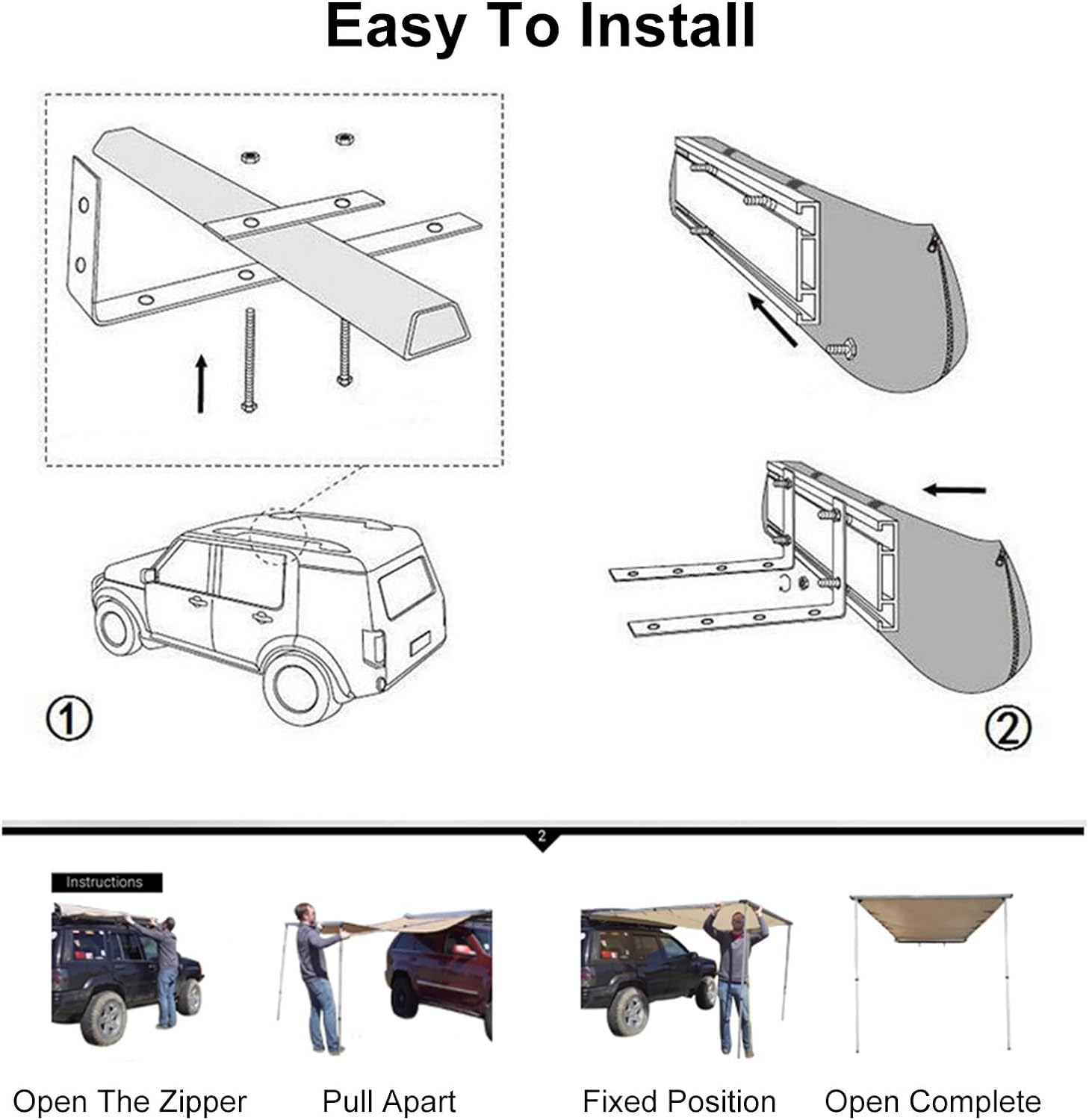 Easy To Install

①

②

2

Instructions

Open The Zipper

Pull Apart

Fixed Position

Open Complete